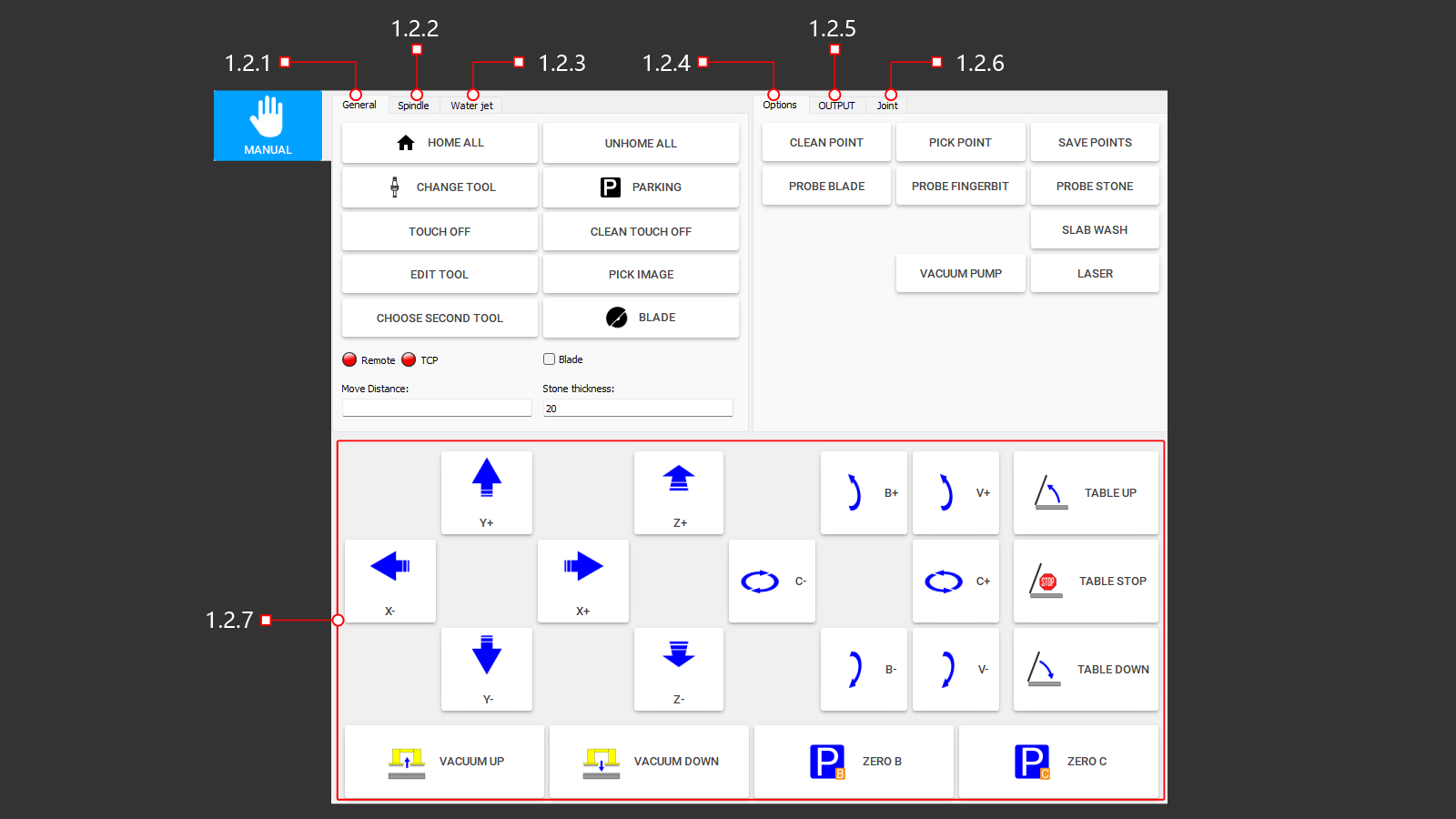 1.2.1 1.2.2 1.2.3 1.2.4 1.2.5 1.2.6

MANUAL

General Spindle Water jet

HOME ALL
UNHOME ALL
CHANGE TOOL
P PARKING
TOUCH OFF
CLEAN TOUCH OFF
EDIT TOOL
PICK IMAGE
CHOOSE SECOND TOOL
BLADE

Remote TCP
Blade

Move Distance:
Stone thickness:
20

Options OUTPUT Joint

CLEAN POINT
PICK POINT
SAVE POINTS
PROBE BLADE
PROBE FINGERBIT
PROBE STONE
SLAB WASH
VACUUM PUMP
LASER

1.2.7

Y+
Z+
B+
V+
TABLE UP
X-
X+
C-
C+
STOP
TABLE STOP
Y-
Z-
B-
V-
TABLE DOWN
VACUUM UP
VACUUM DOWN
P B ZERO B
P C ZERO C