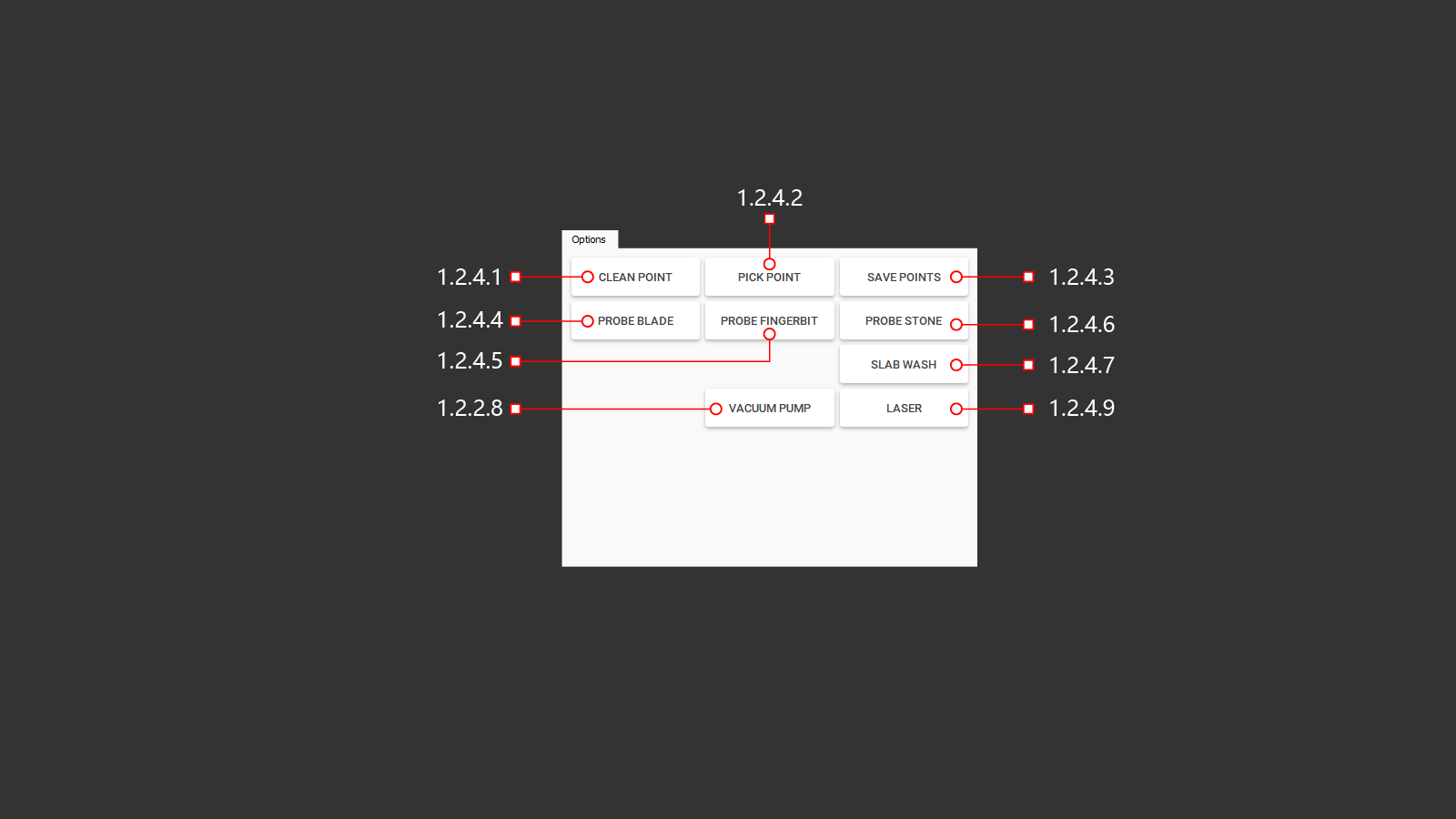 1.2.4.2

Options

1.2.4.1 CLEAN POINT

PICK POINT

SAVE POINTS 1.2.4.3

1.2.4.4 PROBE BLADE

PROBE FINGERBIT

PROBE STONE 1.2.4.6

1.2.4.5

SLAB WASH 1.2.4.7

1.2.2.8 VACUUM PUMP

LASER 1.2.4.9